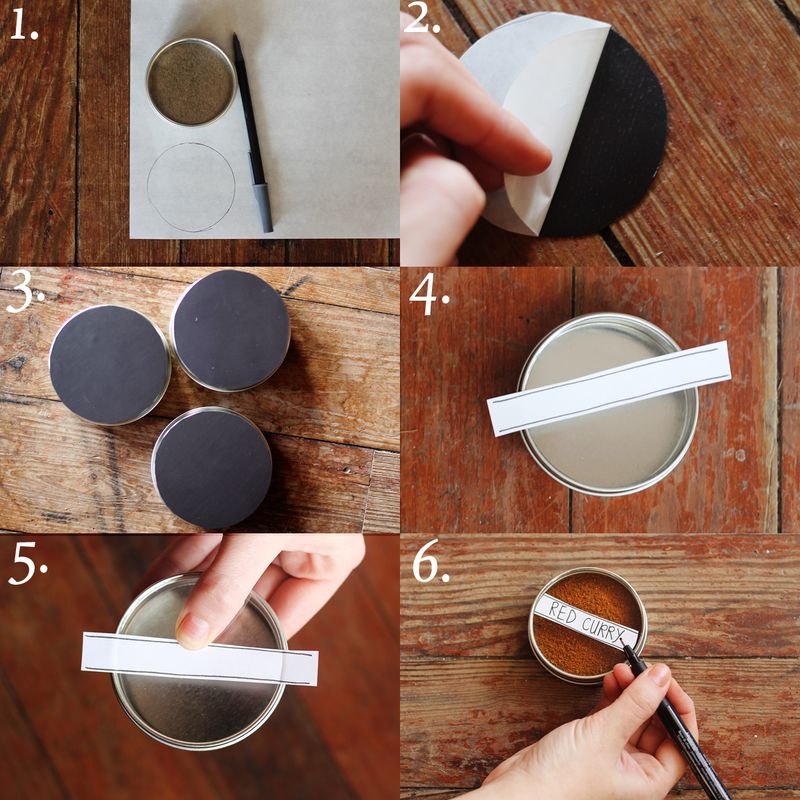 1.

2.

3.

4.

5.

6.

RED CURRY